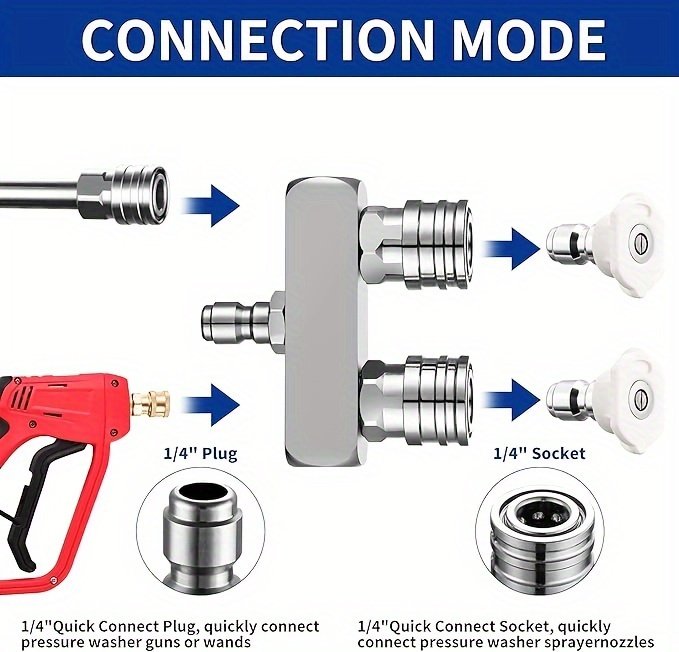 CONNECTION MODE

1/4" Plug

1/4" Socket

1/4"Quick Connect Plug, quickly connect pressure washer guns or wands

1/4"Quick Connect Socket, quickly connect pressure washer sprayernozzles