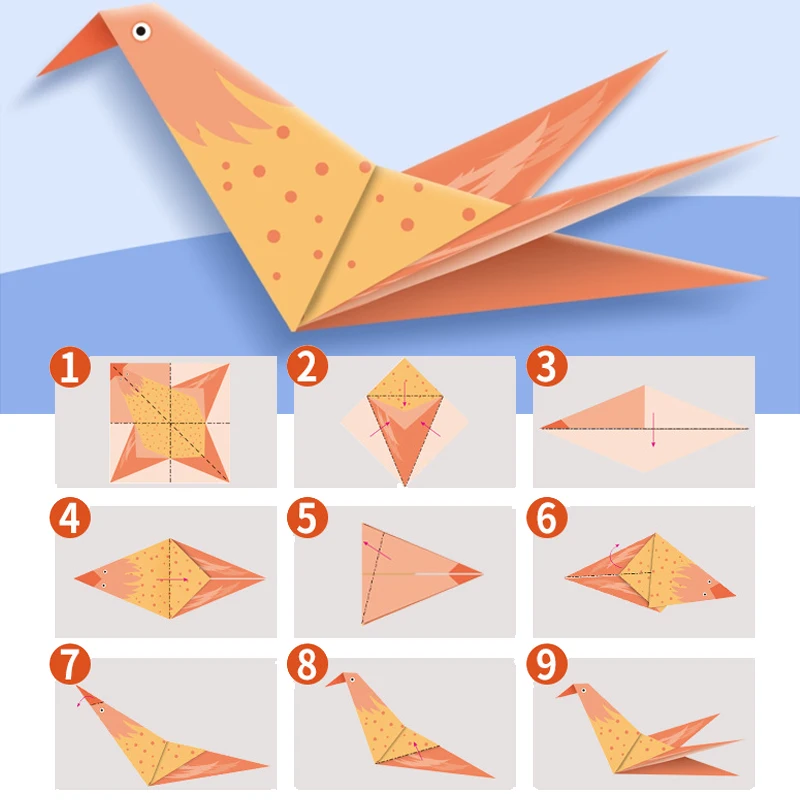 1
2
3
4
5
6
7
8
9