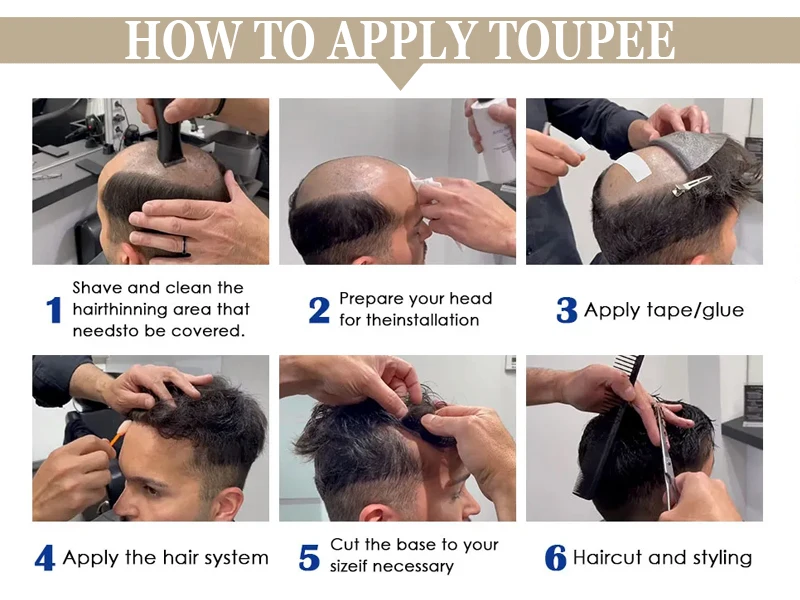 HOW TO APPLY TOUPEE

1 Shave and clean the hairthinning area that needsto be covered.

2 Prepare your head for theinstallation

3 Apply tape/glue

4 Apply the hair system

5 Cut the base to your sizeif necessary

6 Haircut and styling