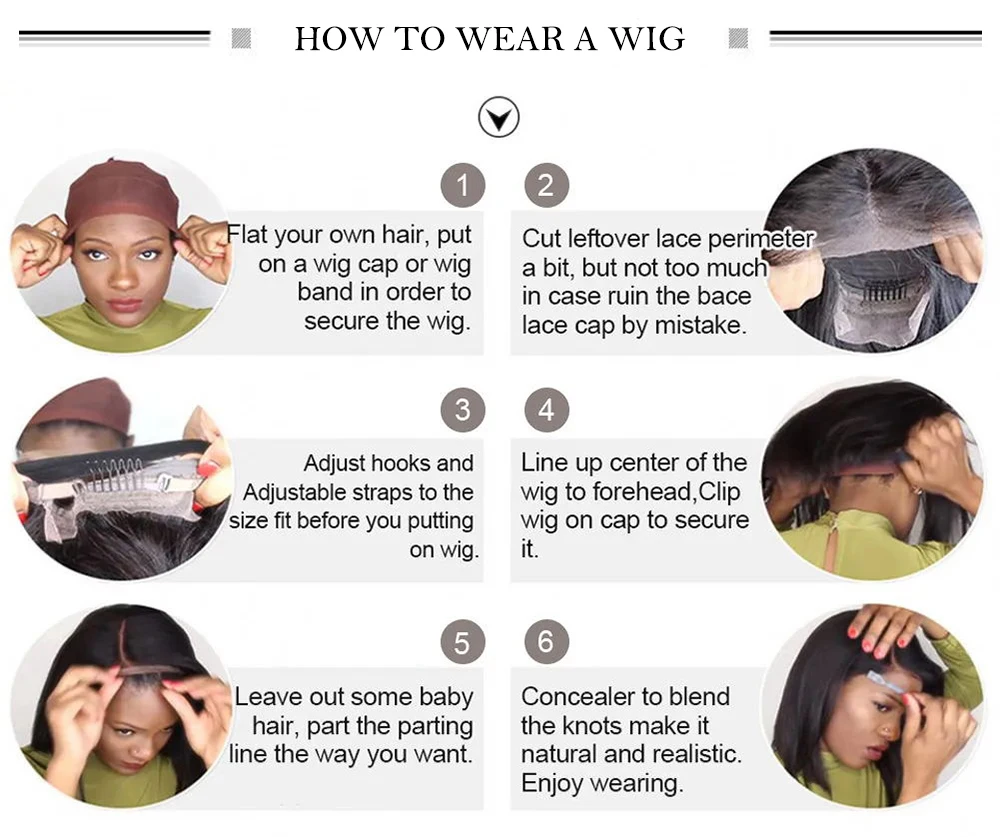 HOW TO WEAR A WIG

1

Flat your own hair, put on a wig cap or wig band in order to secure the wig.

2

Cut leftover lace perimeter a bit, but not too much in case ruin the bace lace cap by mistake.

3

Adjust hooks and Adjustable straps to the size fit before you putting on wig.

4

Line up center of the wig to forehead,Clip wig on cap to secure it.

5

Leave out some baby hair, part the parting line the way you want.

6

Concealer to blend the knots make it natural and realistic. Enjoy wearing.