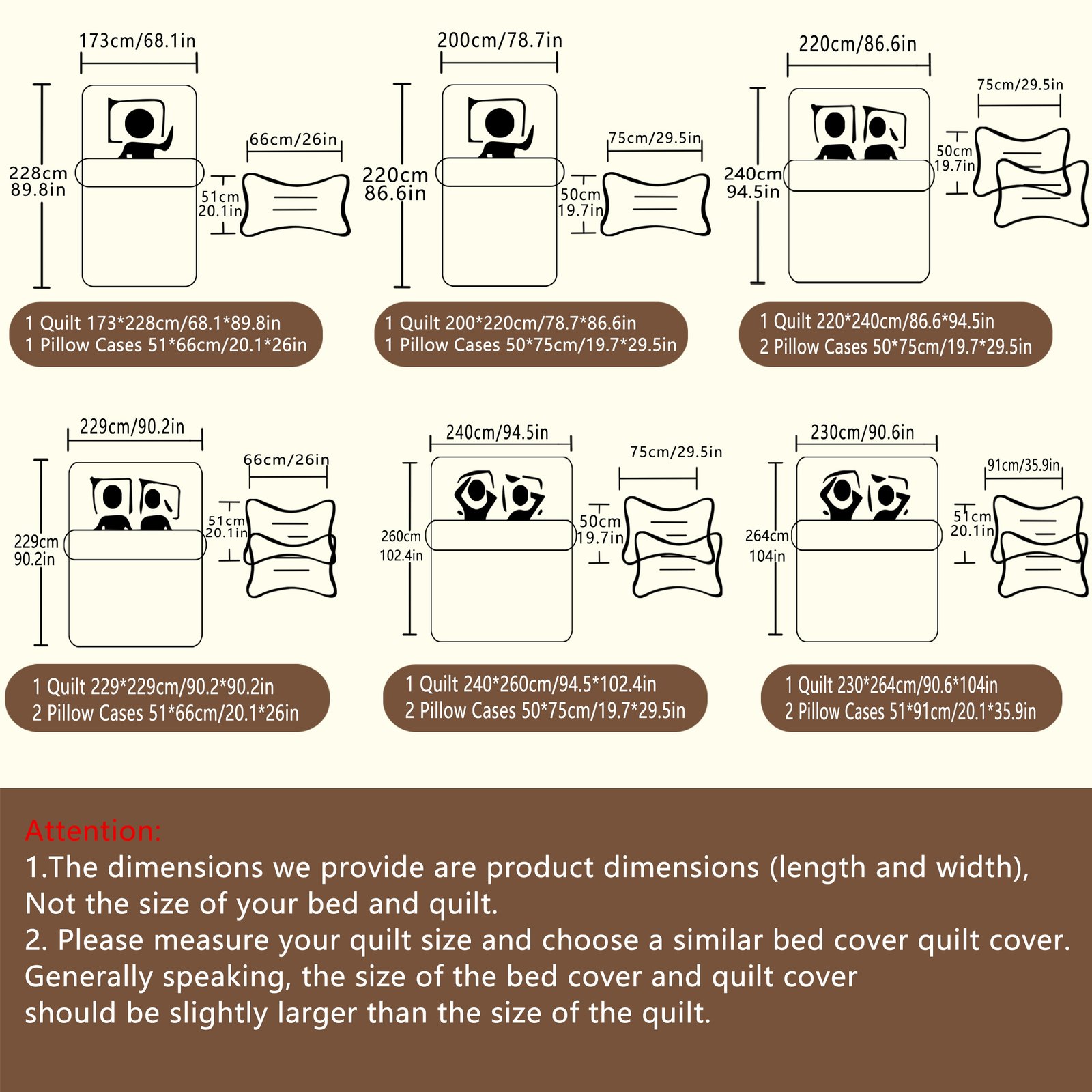 173cm/68.1in
228cm
89.8in
66cm/26in
51cm
20.1in
1 Quilt 173*228cm/68.1*89.8in
1 Pillow Cases 51*66cm/20.1*26in

200cm/78.7in
220cm
86.6in
75cm/29.5in
50cm
19.7in
1 Quilt 200*220cm/78.7*86.6in
1 Pillow Cases 50*75cm/19.7*29.5in

220cm/86.6in
240cm
94.5in
75cm/29.5in
50cm
19.7in
1 Quilt 220*240cm/86.6*94.5in
2 Pillow Cases 50*75cm/19.7*29.5in

229cm/90.2in
229cm
90.2in
66cm/26in
51cm
20.1in
1 Quilt 229*229cm/90.2*90.2in
2 Pillow Cases 51*66cm/20.1*26in

240cm/94.5in
260cm
102.4in
75cm/29.5in
50cm
19.7in
1 Quilt 240*260cm/94.5*102.4in
2 Pillow Cases 50*75cm/19.7*29.5in

230cm/90.6in
264cm
104in
91cm/35.9in
51cm
20.1in
1 Quilt 230*264cm/90.6*104in
2 Pillow Cases 51*91cm/20.1*35.9in

Attention:
1.The dimensions we provide are product dimensions (length and width), Not the size of your bed and quilt.
2. Please measure your quilt size and choose a similar bed cover quilt cover. Generally speaking, the size of the bed cover and quilt cover should be slightly larger than the size of the quilt.