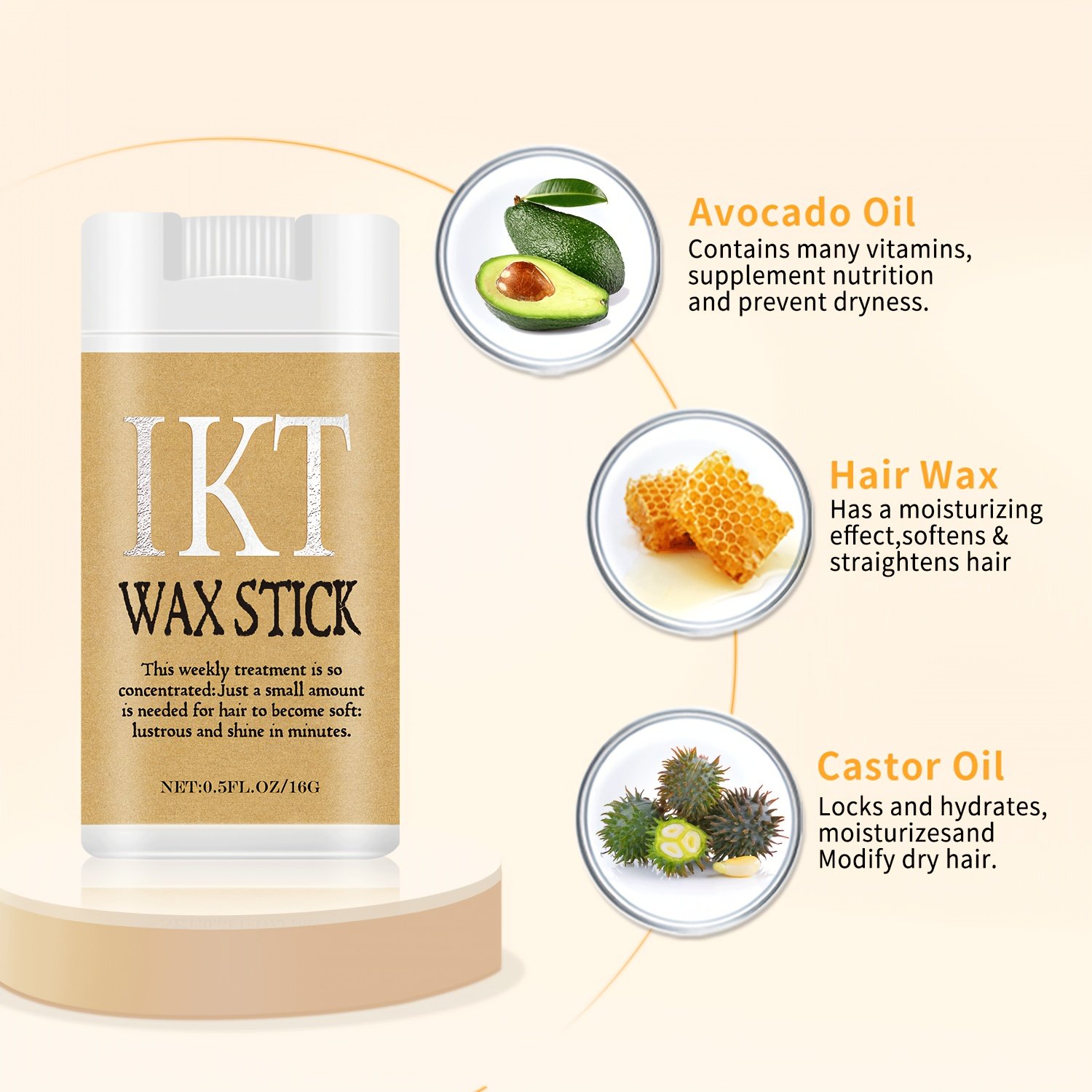 IKT
WAX STICK

This weekly treatment is so concentrated:Just a small amount is needed for hair to become soft: lustrous and shine in minutes.

NET:0.5FL.OZ/16G

Avocado Oil
Contains many vitamins, supplement nutrition and prevent dryness.

Hair Wax
Has a moisturizing effect,softens & straightens hair

Castor Oil
Locks and hydrates, moisturizesand Modify dry hair.