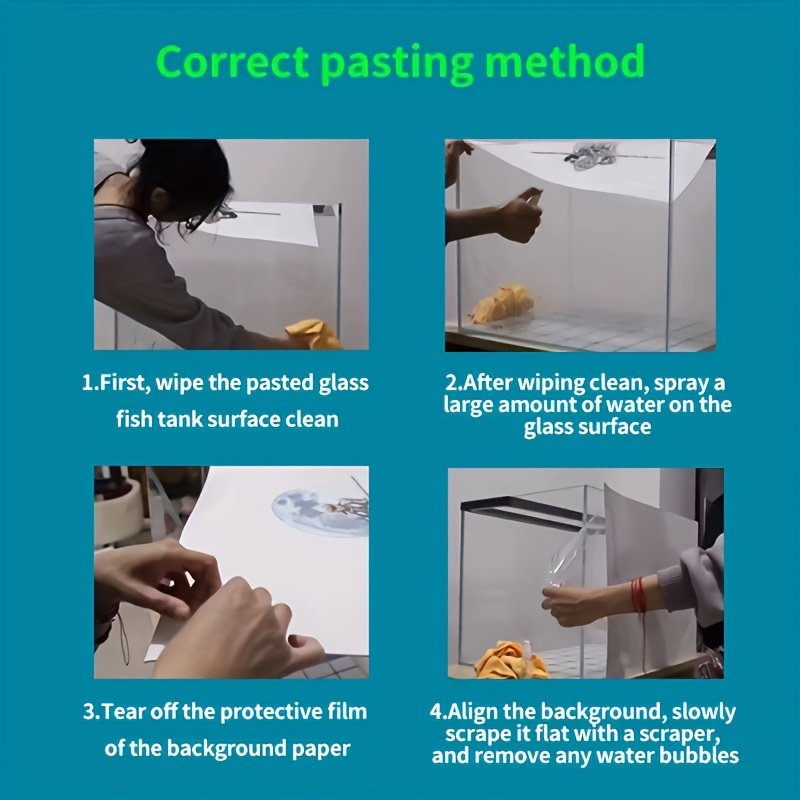 Correct pasting method

1.First, wipe the pasted glass fish tank surface clean

2.After wiping clean, spray a large amount of water on the glass surface

3.Tear off the protective film of the background paper

4.Align the background, slowly scrape it flat with a scraper, and remove any water bubbles