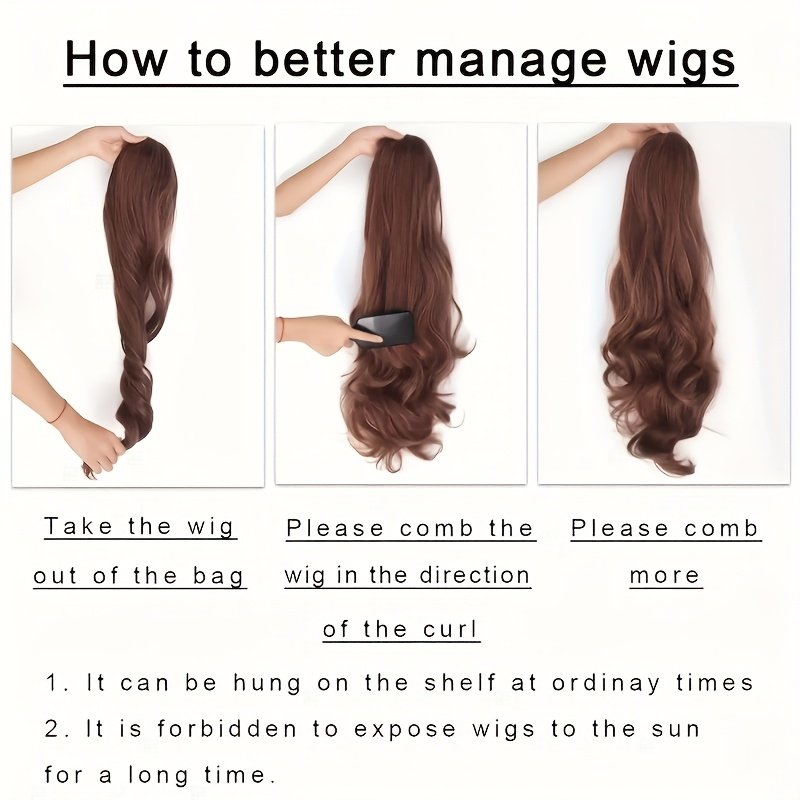 How to better manage wigs

Take the wig out of the bag

Please comb the wig in the direction of the curl

Please comb more

1. It can be hung on the shelf at ordinay times
2. It is forbidden to expose wigs to the sun for a long time.