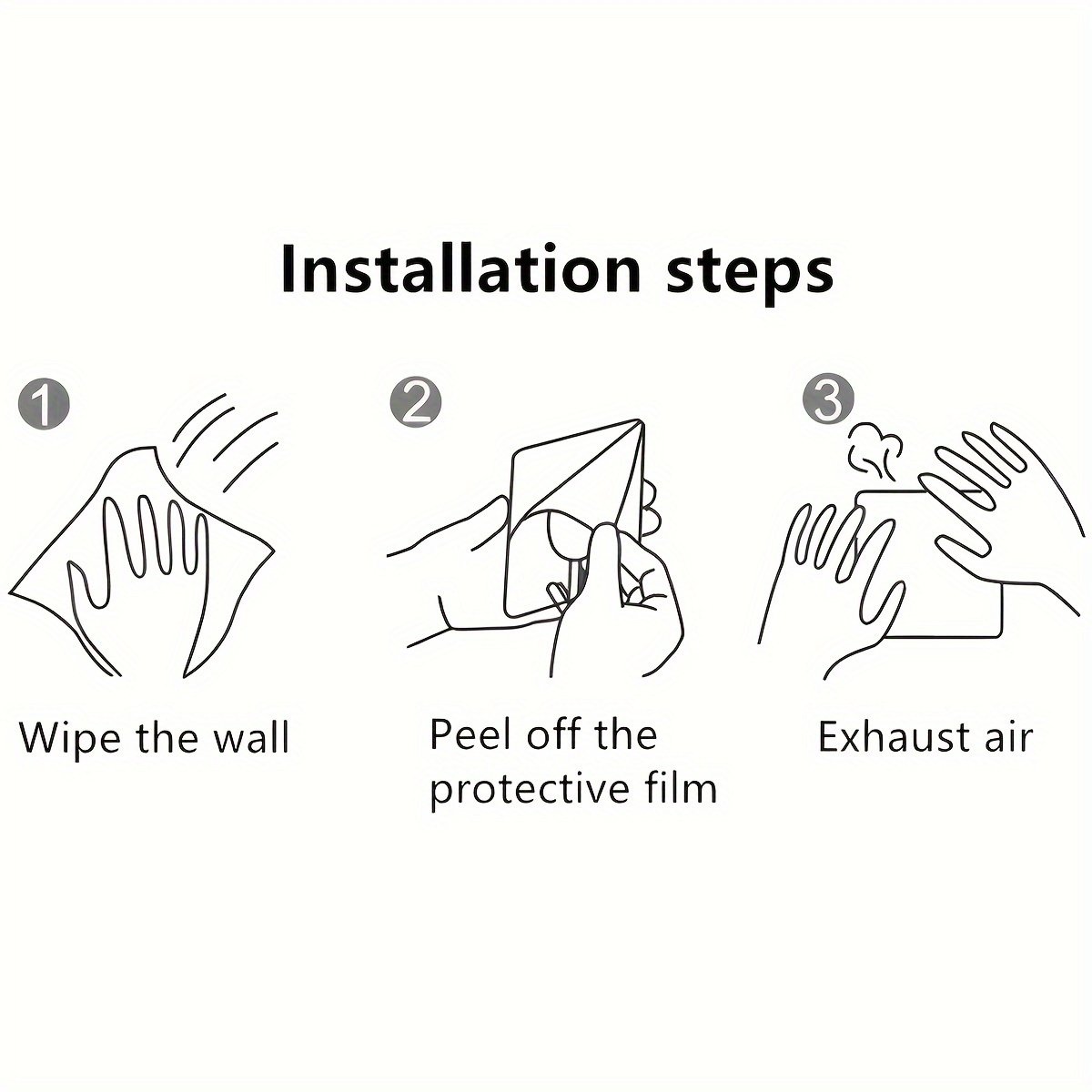 Installation steps

1

Wipe the wall

2

Peel off the protective film

3

Exhaust air